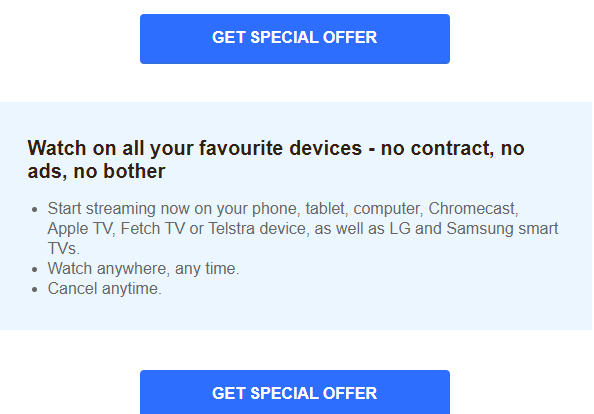 GET SPECIAL OFFER

Watch on all your favourite devices - no contract, no ads, no bother

- Start streaming now on your phone, tablet, computer, Chromecast, Apple TV, Fetch TV or Telstra device, as well as LG and Samsung smart TVs.
- Watch anywhere, any time.
- Cancel anytime.

GET SPECIAL OFFER